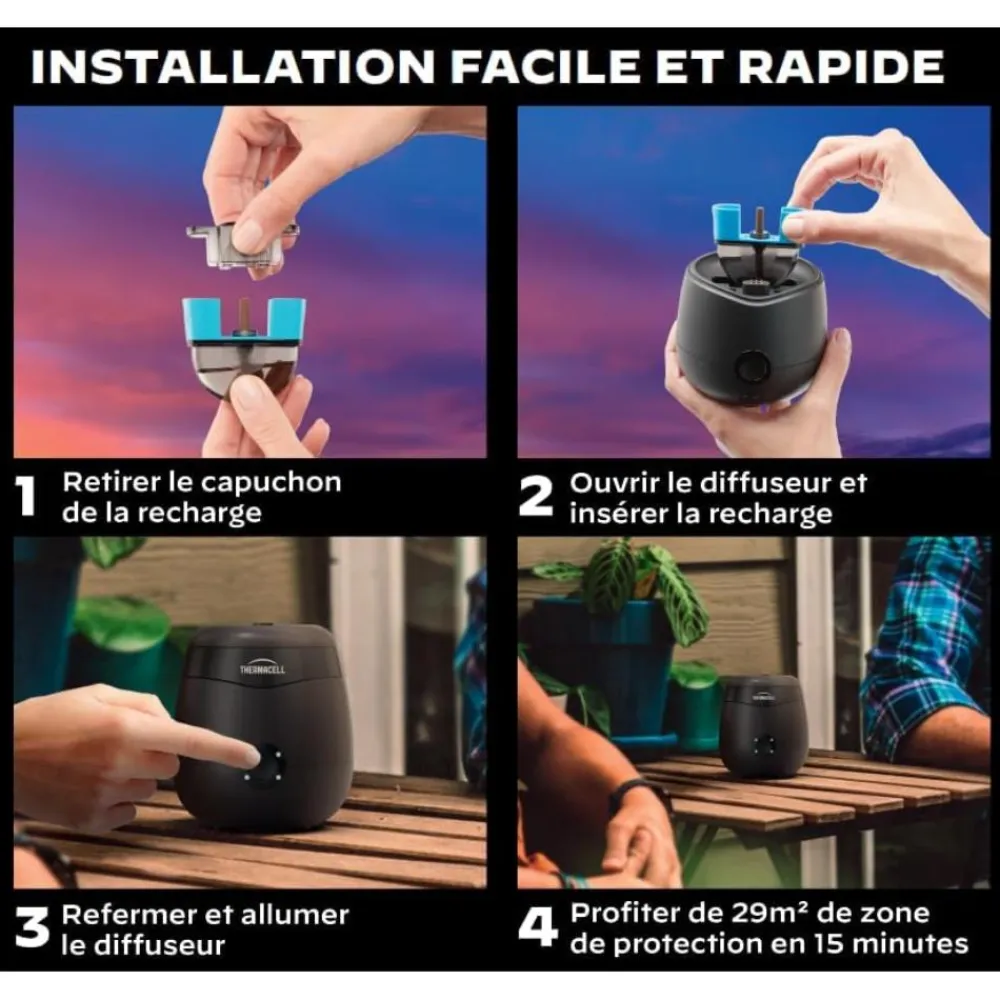 INSTALLATION FACILE ET RAPIDE

1 Retirer le capuchon de la recharge

2 Ouvrir le diffuseur et insérer la recharge

THERMACELL

3 Refermer et allumer le diffuseur

4 Profiter de 29m² de zone de protection en 15 minutes